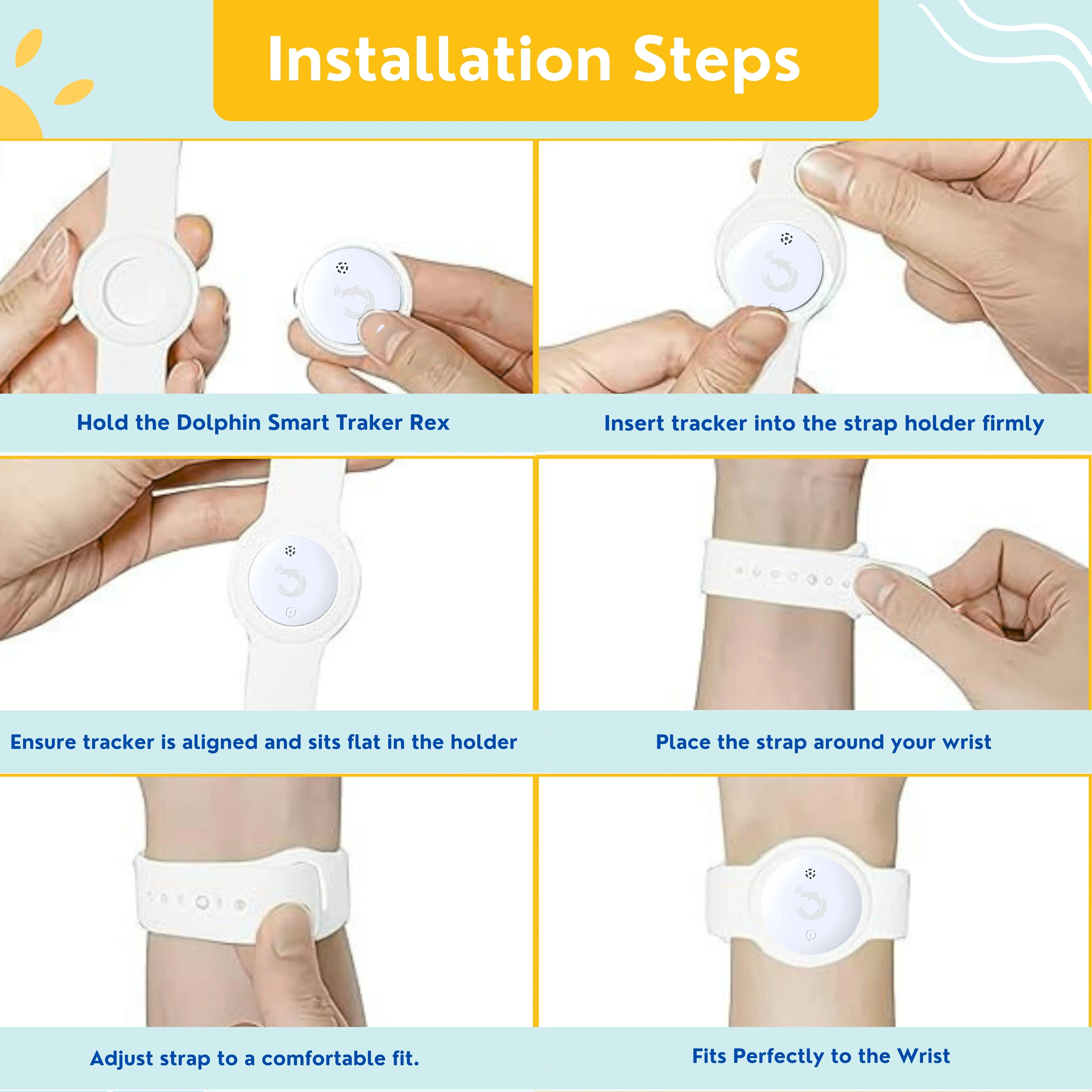 Installation Steps

Hold the Dolphin Smart Traker Rex

Insert tracker into the strap holder firmly

Ensure tracker is aligned and sits flat in the holder

Place the strap around your wrist

Adjust strap to a comfortable fit.

Fits Perfectly to the Wrist