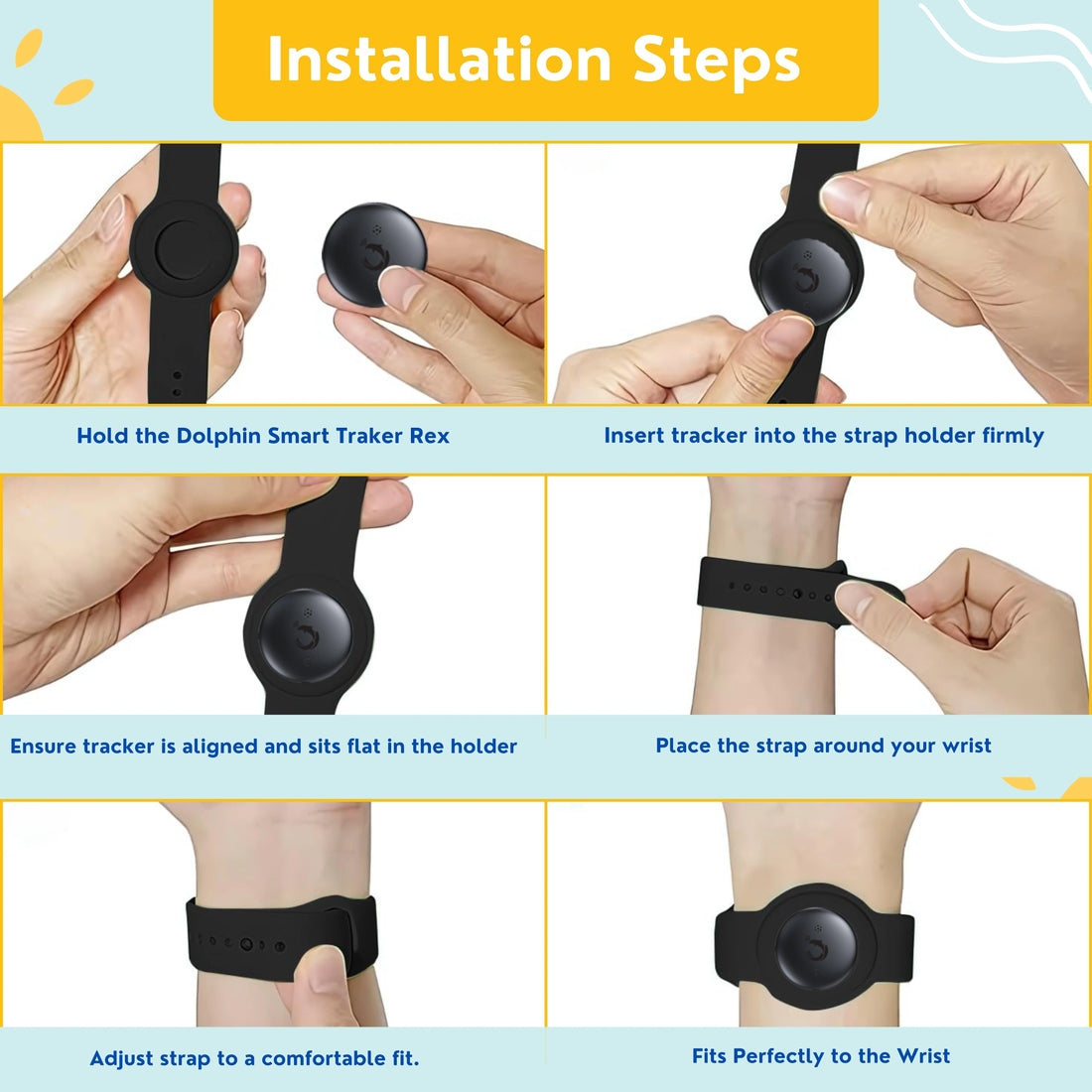 Installation Steps

Hold the Dolphin Smart Traker Rex

Insert tracker into the strap holder firmly

Ensure tracker is aligned and sits flat in the holder

Place the strap around your wrist

Adjust strap to a comfortable fit.

Fits Perfectly to the Wrist