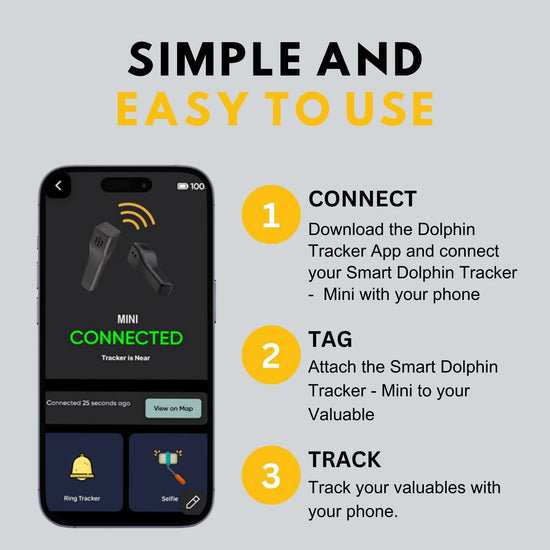 SIMPLE AND
EASY TO USE

100

MINI
CONNECTED
Tracker is Near

Connected 25 seconds ago
View on Map

Ring Tracker
Selfie

1
CONNECT
Download the Dolphin Tracker App and connect your Smart Dolphin Tracker - Mini with your phone

2
TAG
Attach the Smart Dolphin Tracker - Mini to your Valuable

3
TRACK
Track your valuables with your phone.